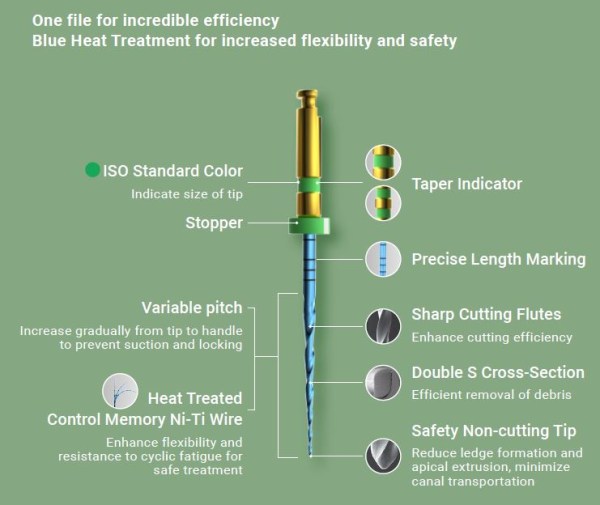 One file for incredible efficiency
Blue Heat Treatment for increased flexibility and safety

ISO Standard Color
Indicate size of tip

Stopper

Variable pitch
Increase gradually from tip to handle to prevent suction and locking

Heat Treated Control Memory Ni-Ti Wire
Enhance flexibility and resistance to cyclic fatigue for safe treatment

Taper Indicator

Precise Length Marking

Sharp Cutting Flutes
Enhance cutting efficiency

Double S Cross-Section
Efficient removal of debris

Safety Non-cutting Tip
Reduce ledge formation and apical extrusion, minimize canal transportation