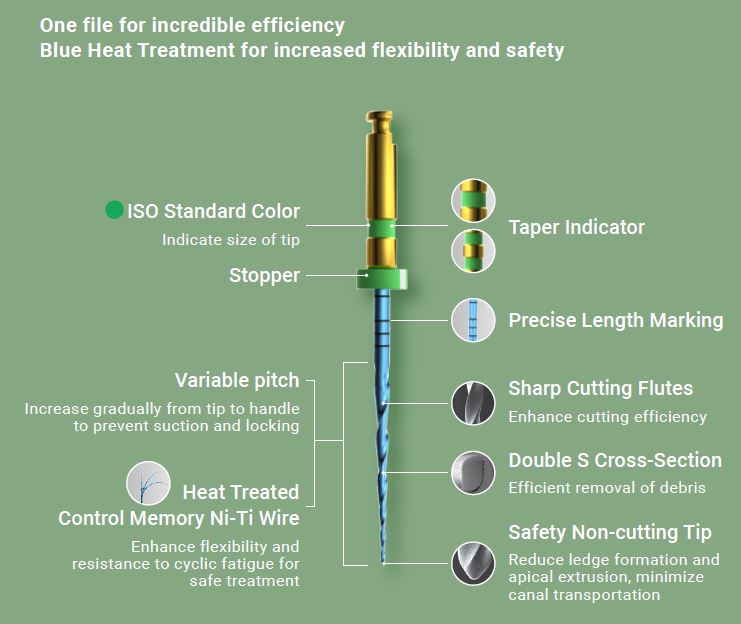 One file for incredible efficiency
Blue Heat Treatment for increased flexibility and safety

ISO Standard Color
Indicate size of tip

Stopper

Variable pitch
Increase gradually from tip to handle to prevent suction and locking

Heat Treated Control Memory Ni-Ti Wire
Enhance flexibility and resistance to cyclic fatigue for safe treatment

Taper Indicator

Precise Length Marking

Sharp Cutting Flutes
Enhance cutting efficiency

Double S Cross-Section
Efficient removal of debris

Safety Non-cutting Tip
Reduce ledge formation and apical extrusion, minimize canal transportation